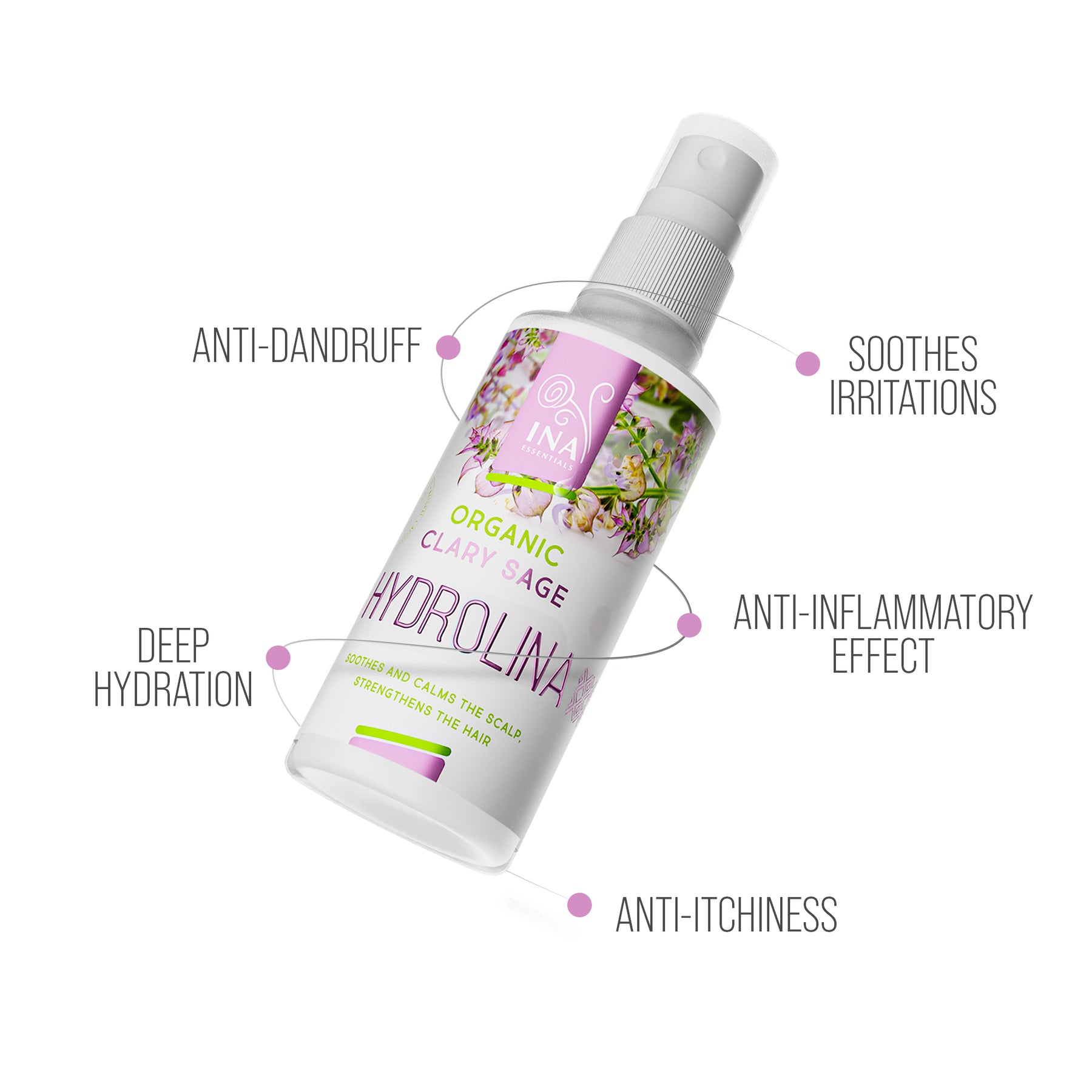 ANTI-DANDRUFF

SOOTHES IRRITATIONS

INA ESSENTIALS

ORGANIC CLARY SAGE

HYDROLINA

SOOTHES AND CALMS THE SCALP, STRENGTHENS THE HAIR

ANTI-INFLAMMATORY EFFECT

DEEP HYDRATION

ANTI-ITCHINESS